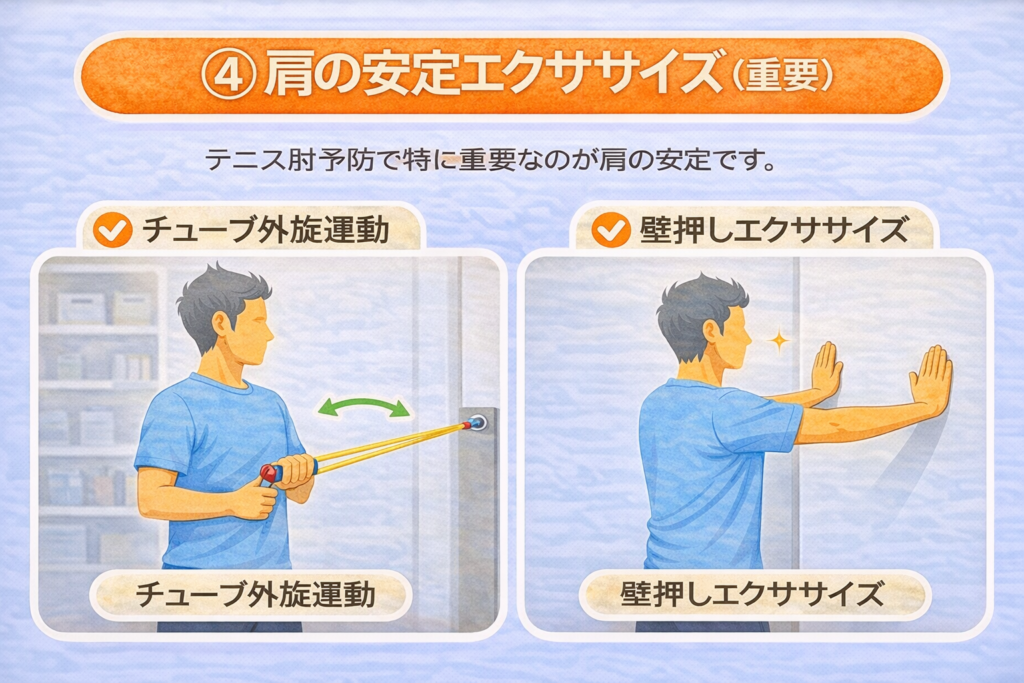 ④ 肩の安定エクササイズ（重要）

テニス肘予防で特に重要なのが肩の安定です。

チューブ外旋運動

チューブ外旋運動

壁押しエクササイズ

壁押しエクササイズ